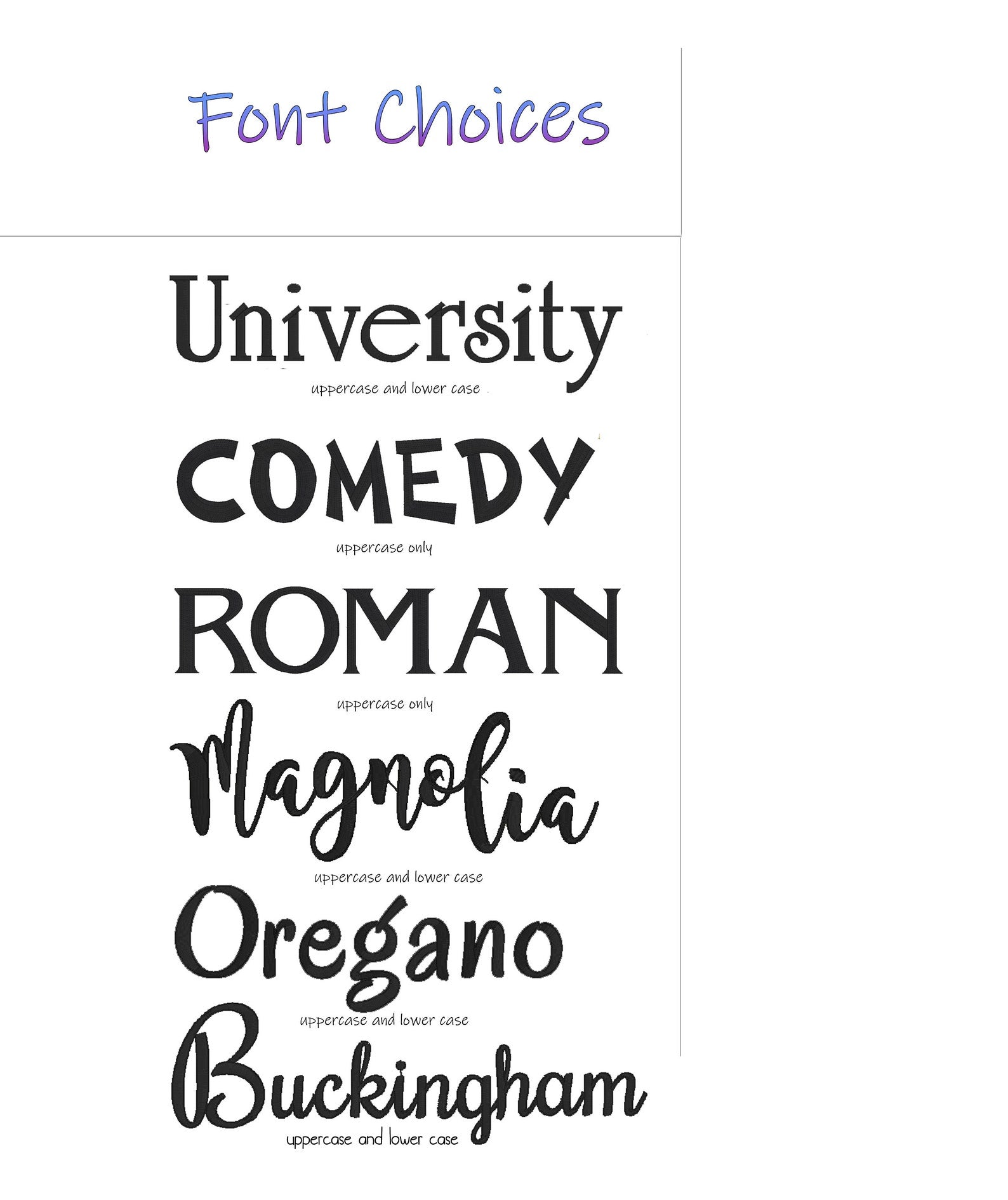 Font Choices

University

uppercase and lower case

COMEDY

uppercase only

ROMAN

uppercase only

Magnolia

uppercase and lower case

Oregano

uppercase and lower case

Buckingham

uppercase and lower case